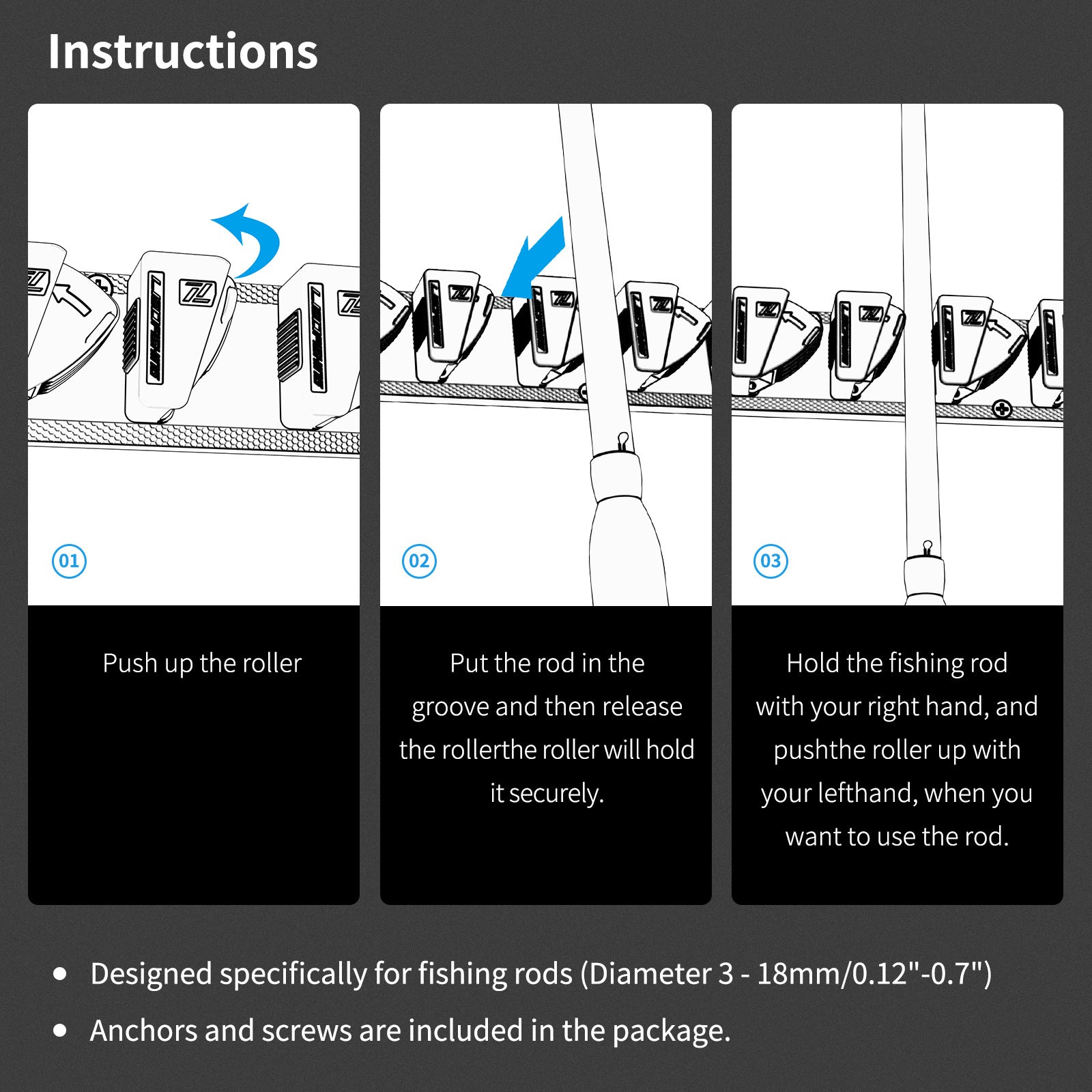 Instructions

01

Push up the roller

02

Put the rod in the groove and then release the rollerthe roller will hold it securely.

03

Hold the fishing rod with your right hand, and pushthe roller up with your lefthand, when you want to use the rod.

• Designed specifically for fishing rods (Diameter 3 - 18mm/0.12"-0.7")
• Anchors and screws are included in the package.